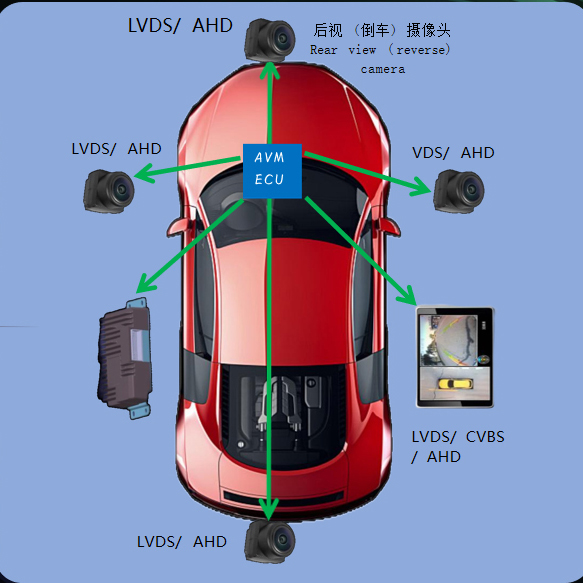 LVDS/ AHD

后视（倒车）摄像头
Rear view (reverse) camera

LVDS/ AHD

AVM
ECU

VDS/ AHD

LVDS/ CVBS / AHD

LVDS/ AHD